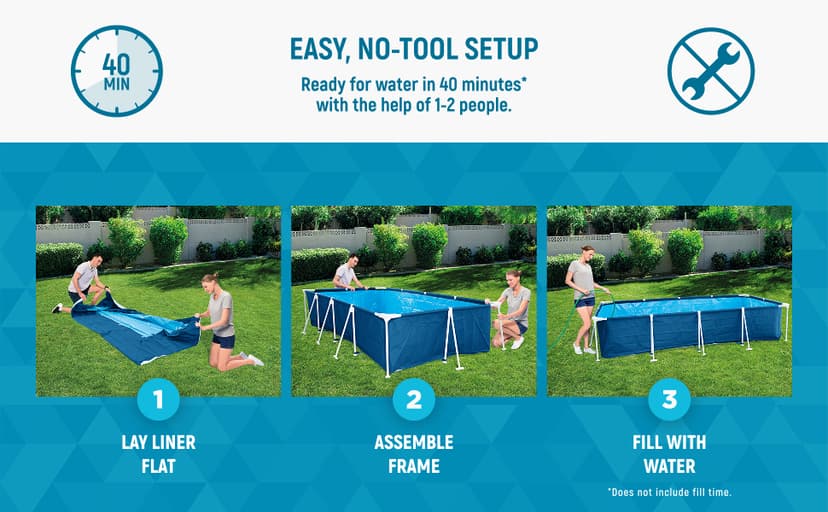 40 MIN

EASY, NO-TOOL SETUP

Ready for water in 40 minutes* with the help of 1-2 people.

1

LAY LINER FLAT

2

ASSEMBLE FRAME

3

FILL WITH WATER

*Does not include fill time.