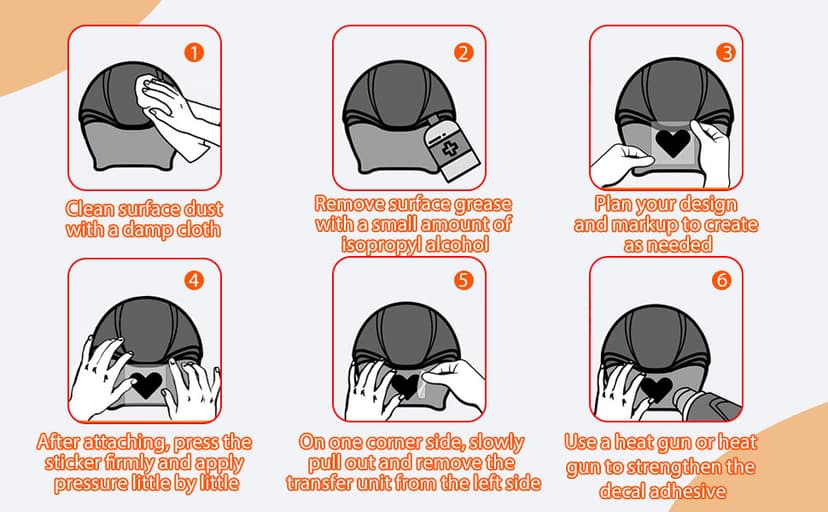 1

Clean surface dust with a damp cloth

2

Remove surface grease with a small amount of isopropyl alcohol

3

Plan your design and markup to create as needed

4

After attaching, press the sticker firmly and apply pressure little by little

5

On one corner side, slowly pull out and remove the transfer unit from the left side

6

Use a heat gun or heat gun to strengthen the decal adhesive