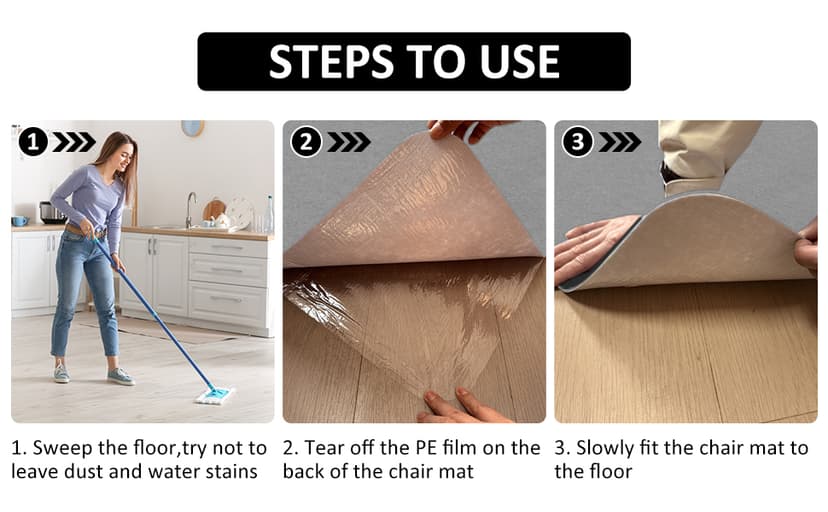 STEPS TO USE

1

2

3

1. Sweep the floor,try not to leave dust and water stains

2. Tear off the PE film on the back of the chair mat

3. Slowly fit the chair mat to the floor