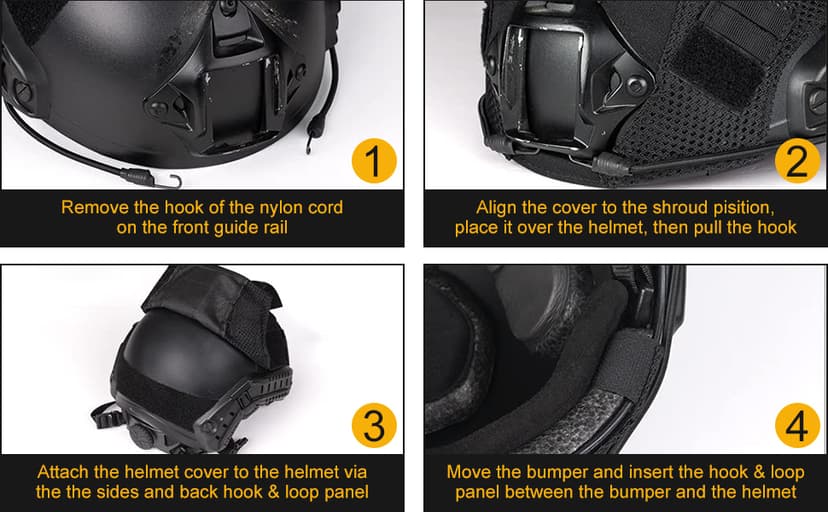 1

Remove the hook of the nylon cord on the front guide rail

2

Align the cover to the shroud pisition, place it over the helmet, then pull the hook

3

Attach the helmet cover to the helmet via the the sides and back hook & loop panel

4

Move the bumper and insert the hook & loop panel between the bumper and the helmet