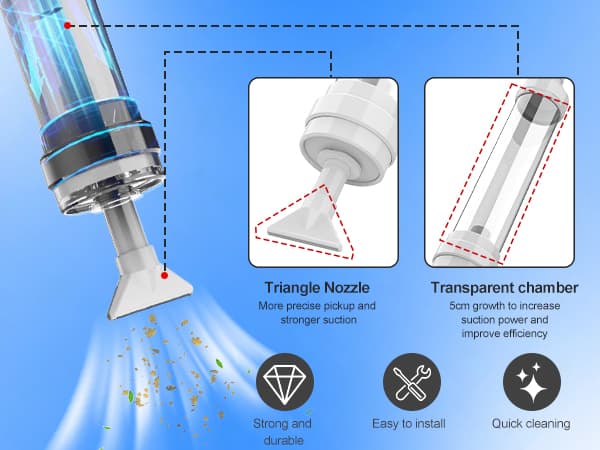 Triangle Nozzle
More precise pickup and stronger suction

Transparent chamber
5cm growth to increase suction power and improve efficiency

Strong and durable

Easy to install

Quick cleaning