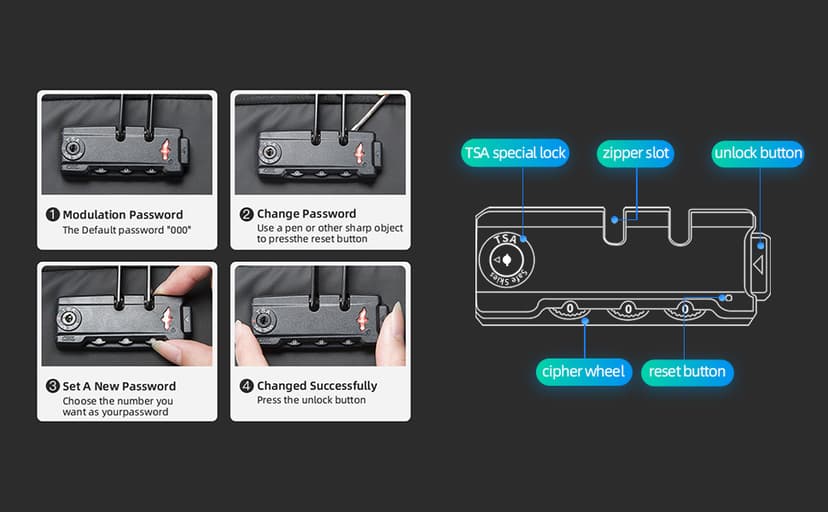 ❶ Modulation Password
The Default password "000"

❷ Change Password
Use a pen or other sharp object to pressthe reset button

❸ Set A New Password
Choose the number you want as yourpassword

❹ Changed Successfully
Press the unlock button

TSA special lock
zipper slot
unlock button
TSA
Safe Skies
0
0
0
cipher wheel
reset button