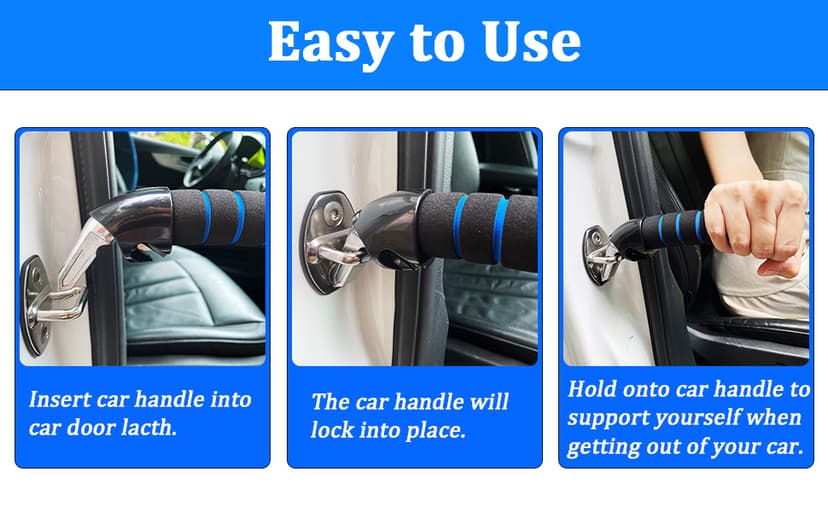 Easy to Use

Insert car handle into car door lacth.

The car handle will lock into place.

Hold onto car handle to support yourself when getting out of your car.