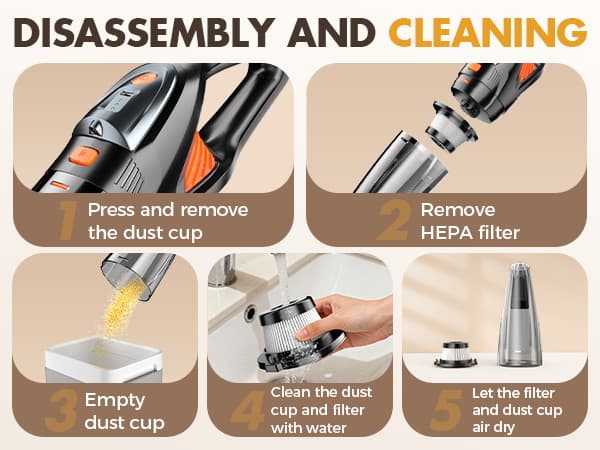 DISASSEMBLY AND CLEANING

1 Press and remove the dust cup

2 Remove HEPA filter

3 Empty dust cup

4 Clean the dust cup and filter with water

5 Let the filter and dust cup air dry