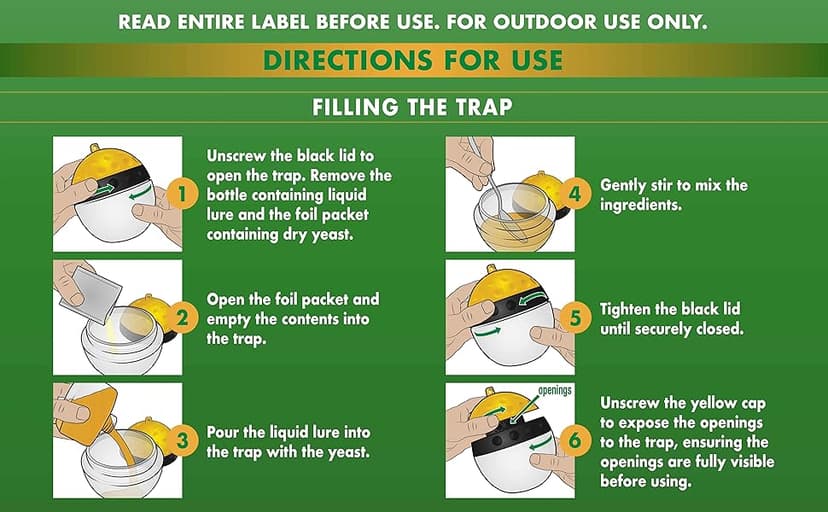 READ ENTIRE LABEL BEFORE USE. FOR OUTDOOR USE ONLY.

DIRECTIONS FOR USE

FILLING THE TRAP

1 Unscrew the black lid to open the trap. Remove the bottle containing liquid lure and the foil packet containing dry yeast.

2 Open the foil packet and empty the contents into the trap.

3 Pour the liquid lure into the trap with the yeast.

4 Gently stir to mix the ingredients.

5 Tighten the black lid until securely closed.

openings

6 Unscrew the yellow cap to expose the openings to the trap, ensuring the openings are fully visible before using.