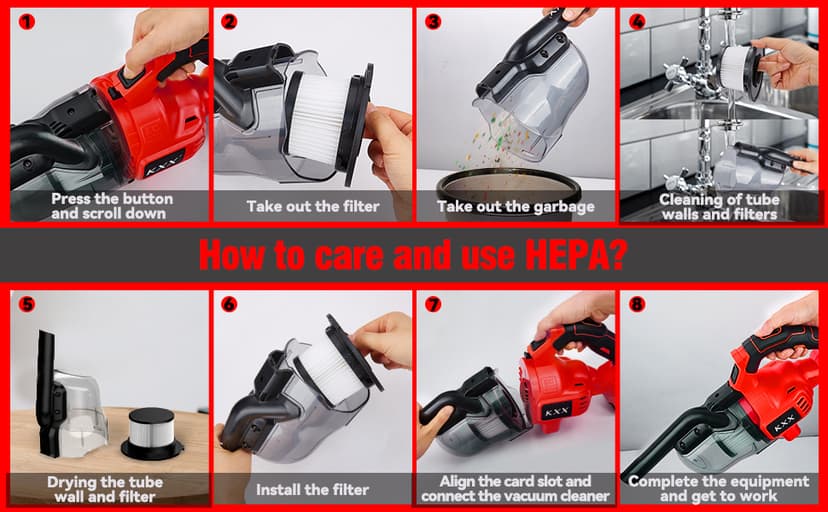 1
KXX
Press the button and scroll down

2
Take out the filter

3
Take out the garbage

4
Cleaning of tube walls and filters

How to care and use HEPA?

5
Drying the tube wall and filter

6
Install the filter

7
KXX
Align the card slot and connect the vacuum cleaner

8
KXX
Complete the equipment and get to work