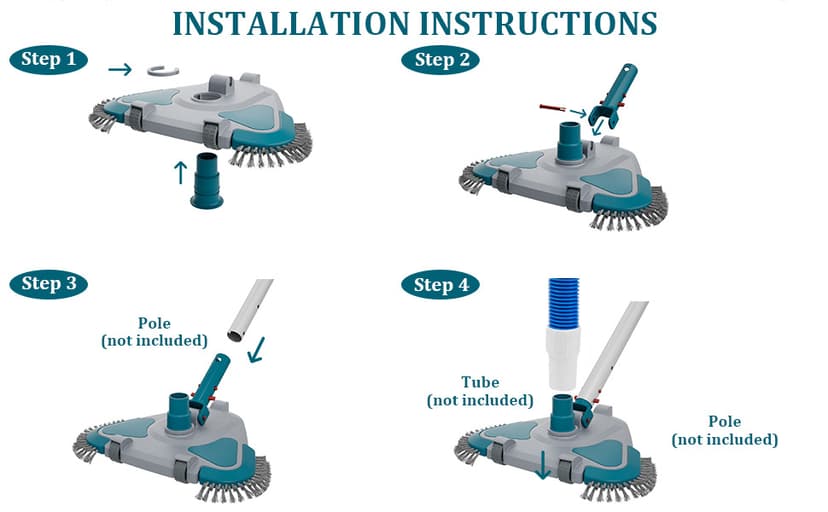 INSTALLATION INSTRUCTIONS

Step 1

Step 2

Step 3

Pole
(not included)

Step 4

Tube
(not included)

Pole
(not included)