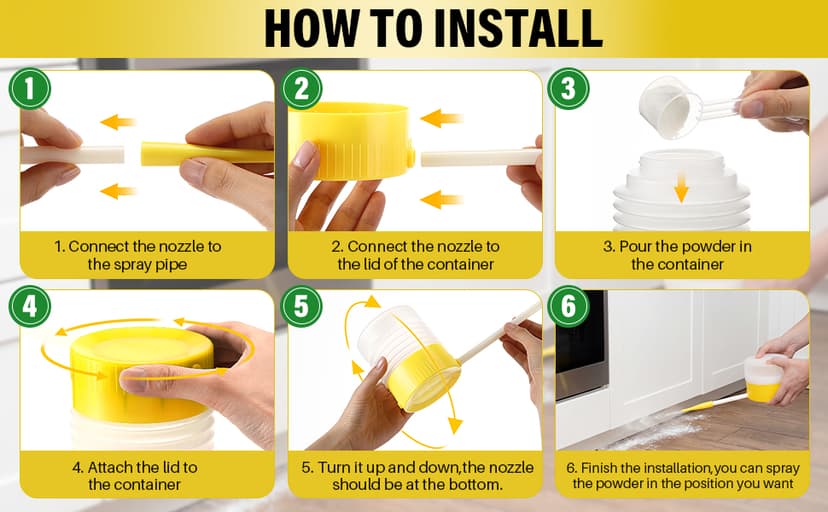 HOW TO INSTALL

1

1. Connect the nozzle to the spray pipe

2

2. Connect the nozzle to the lid of the container

3

3. Pour the powder in the container

4

4. Attach the lid to the container

5

5. Turn it up and down,the nozzle should be at the bottom.

6

6. Finish the installation,you can spray the powder in the position you want