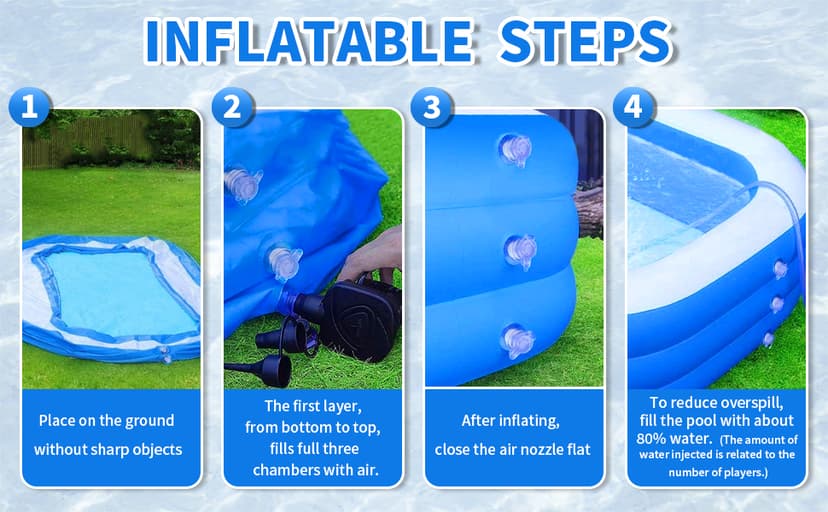 INFLATABLE STEPS

1

Place on the ground without sharp objects

2

The first layer, from bottom to top, fills full three chambers with air.

3

After inflating, close the air nozzle flat

4

To reduce overspill, fill the pool with about 80% water. (The amount of water injected is related to the number of players.)