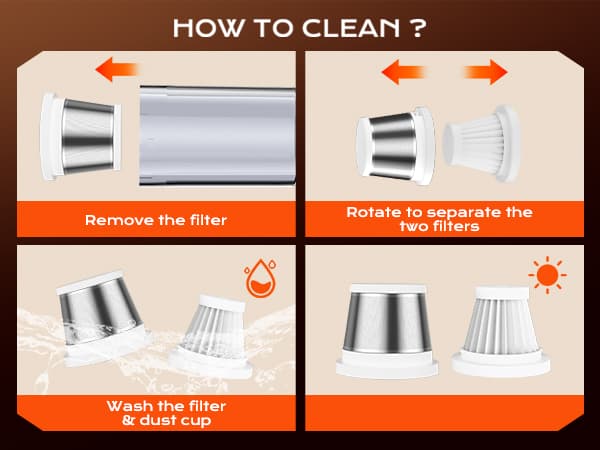 HOW TO CLEAN ?

Remove the filter

Rotate to separate the two filters

Wash the filter & dust cup