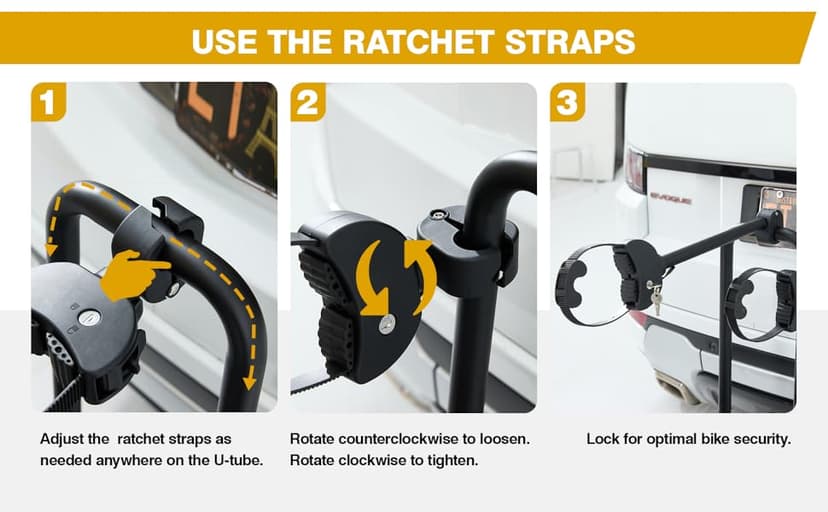 USE THE RATCHET STRAPS

1

Adjust the  ratchet straps as needed anywhere on the U-tube.

2

Rotate counterclockwise to loosen. Rotate clockwise to tighten.

3

EVOQUE

Lock for optimal bike security.