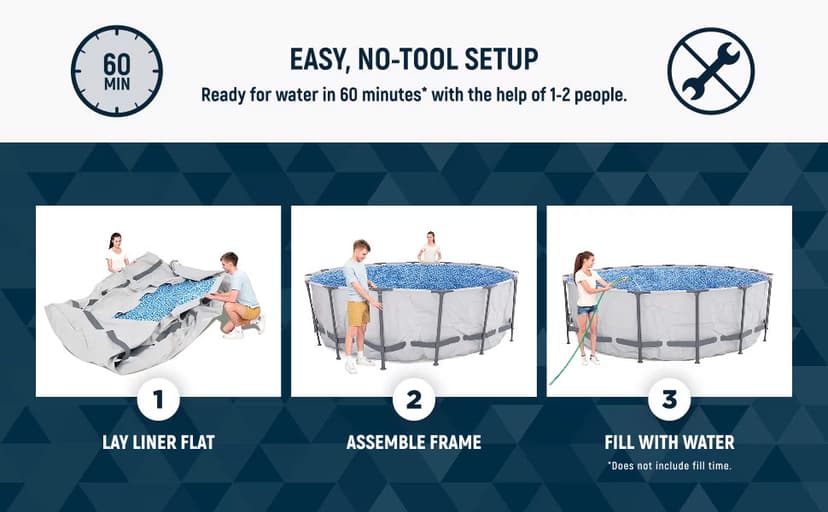 60 MIN

EASY, NO-TOOL SETUP

Ready for water in 60 minutes* with the help of 1-2 people.

1

LAY LINER FLAT

2

ASSEMBLE FRAME

3

FILL WITH WATER

*Does not include fill time.