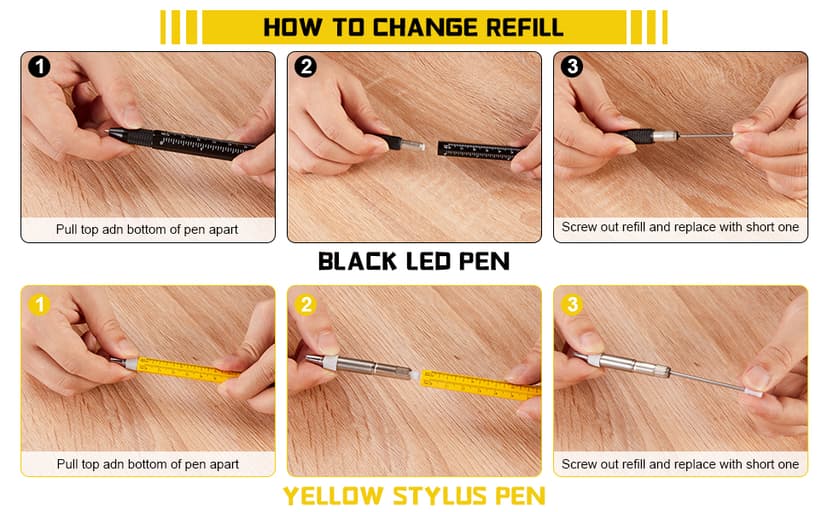 HOW TO CHANGE REFILL

1
Pull top adn bottom of pen apart

2

3
Screw out refill and replace with short one

BLACK LED PEN

1
Pull top adn bottom of pen apart

2

3
Screw out refill and replace with short one

YELLOW STYLUS PEN