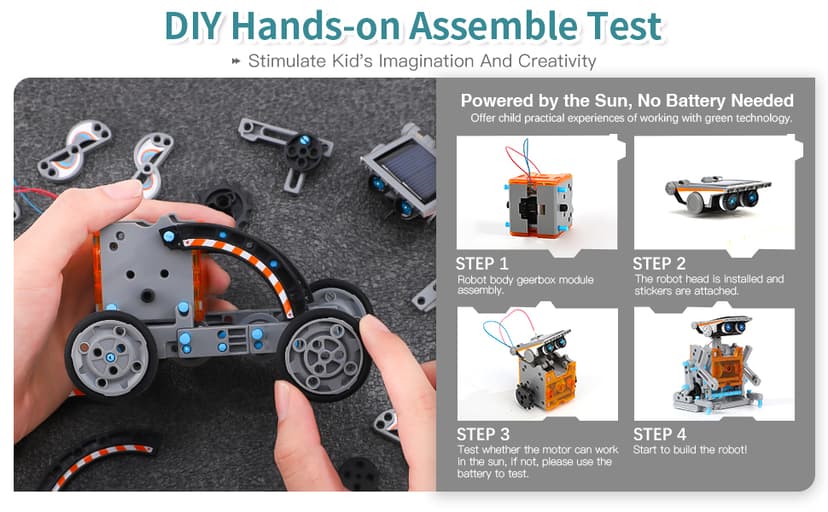 DIY Hands-on Assemble Test

Stimulate Kid's Imagination And Creativity

Powered by the Sun, No Battery Needed

Offer child practical experiences of working with green technology.

STEP 1

Robot body geerbox module assembly.

STEP 2

The robot head is installed and stickers are attached.

STEP 3

Test whether the motor can work in the sun, if not, please use the battery to test.

STEP 4

Start to build the robot!