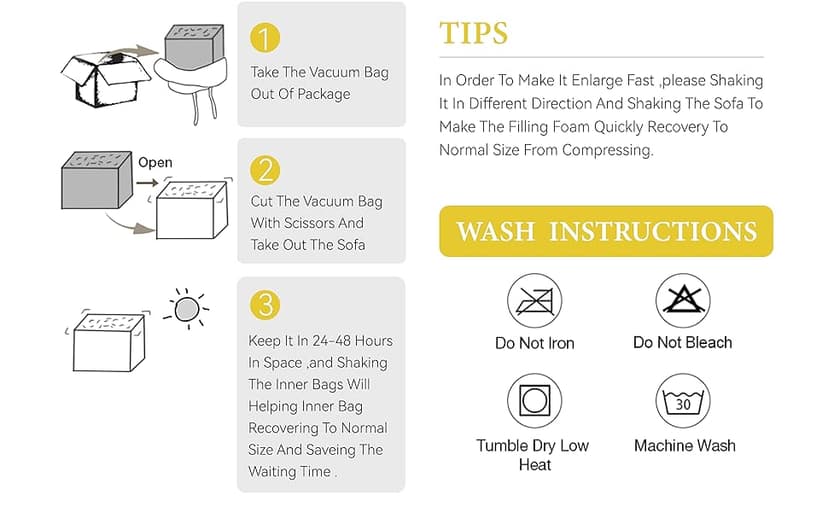 1
Take The Vacuum Bag Out Of Package

Open

2
Cut The Vacuum Bag With Scissors And Take Out The Sofa

3
Keep It In 24-48 Hours In Space ,and Shaking The Inner Bags Will Helping Inner Bag Recovering To Normal Size And Saveing The Waiting Time .

TIPS

In Order To Make It Enlarge Fast ,please Shaking It In Different Direction And Shaking The Sofa To Make The Filling Foam Quickly Recovery To Normal Size From Compressing.

WASH INSTRUCTIONS

Do Not Iron

Do Not Bleach

Tumble Dry Low Heat

30

Machine Wash