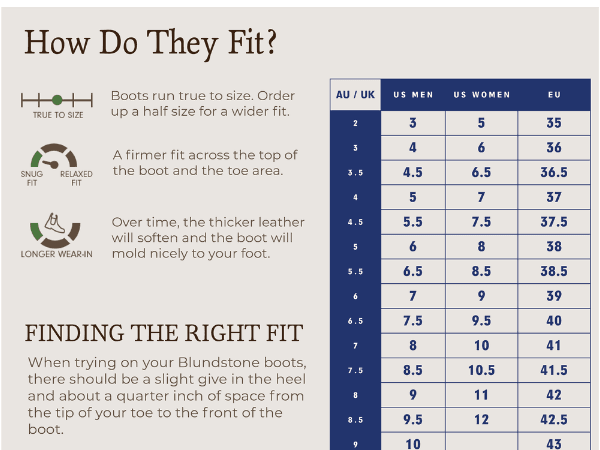 How Do They Fit?

TRUE TO SIZE

Boots run true to size. Order up a half size for a wider fit.

SNUG FIT RELAXED FIT

A firmer fit across the top of the boot and the toe area.

LONGER WEAR-IN

Over time, the thicker leather will soften and the boot will mold nicely to your foot.

FINDING THE RIGHT FIT

When trying on your Blundstone boots, there should be a slight give in the heel and about a quarter inch of space from the tip of your toe to the front of the boot.

| AU / UK | US MEN | US WOMEN | EU |
|---|---|---|---|
| 2 | 3 | 5 | 35 |
| 3 | 4 | 6 | 36 |
| 3.5 | 4.5 | 6.5 | 36.5 |
| 4 | 5 | 7 | 37 |
| 4.5 | 5.5 | 7.5 | 37.5 |
| 5 | 6 | 8 | 38 |
| 5.5 | 6.5 | 8.5 | 38.5 |
| 6 | 7 | 9 | 39 |
| 6.5 | 7.5 | 9.5 | 40 |
| 7 | 8 | 10 | 41 |
| 7.5 | 8.5 | 10.5 | 41.5 |
| 8 | 9 | 11 | 42 |
| 8.5 | 9.5 | 12 | 42.5 |
| 9 | 10 | | 43 |