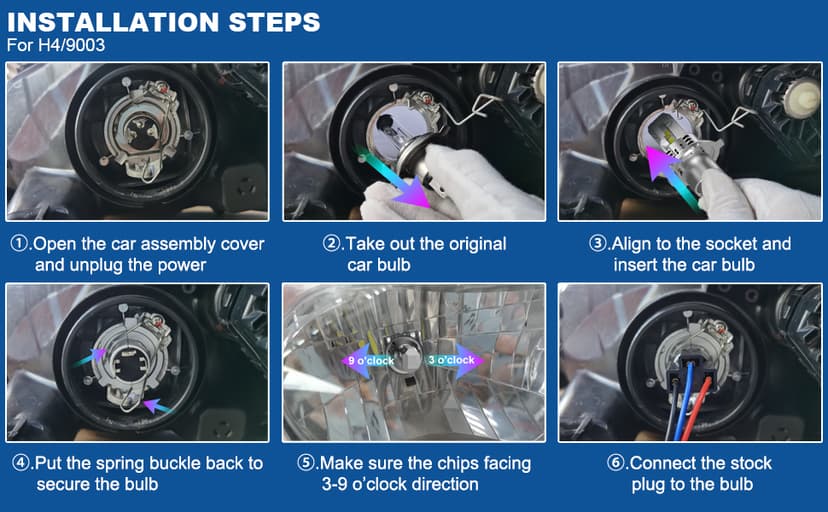 INSTALLATION STEPS
For H4/9003

①.Open the car assembly cover and unplug the power

②.Take out the original car bulb

③.Align to the socket and insert the car bulb

④.Put the spring buckle back to secure the bulb

9 o'clock
3 o'clock

⑤.Make sure the chips facing 3-9 o'clock direction

⑥.Connect the stock plug to the bulb