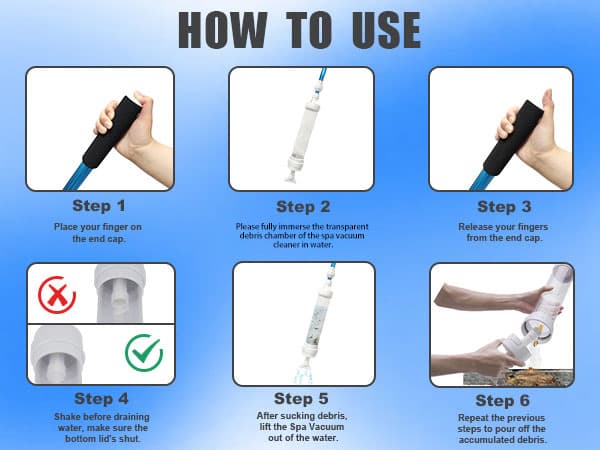 HOW TO USE

Step 1

Place your finger on the end cap.

Step 2

Please fully immerse the transparent debris chamber of the spa vacuum cleaner in water.

Step 3

Release your fingers from the end cap.

Step 4

Shake before draining water, make sure the bottom lid's shut.

Step 5

After sucking debris, lift the Spa Vacuum out of the water.

Step 6

Repeat the previous steps to pour off the accumulated debris.