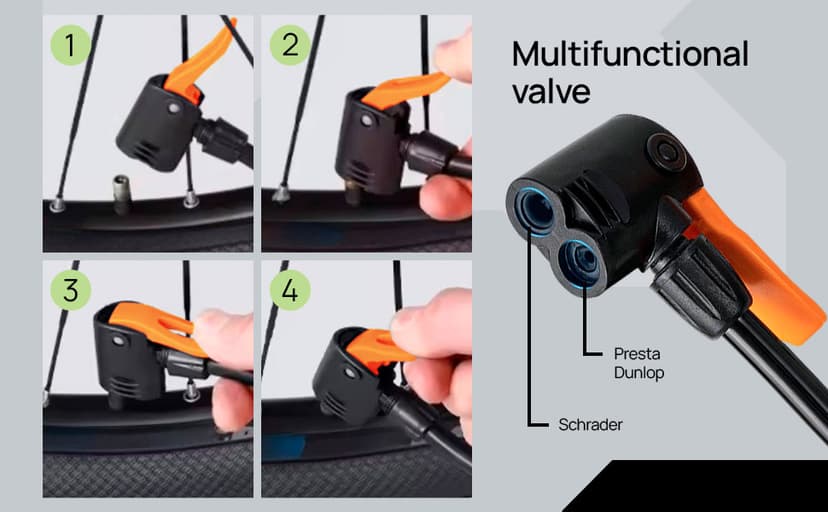 1

2

3

4

Multifunctional valve

Presta
Dunlop

Schrader