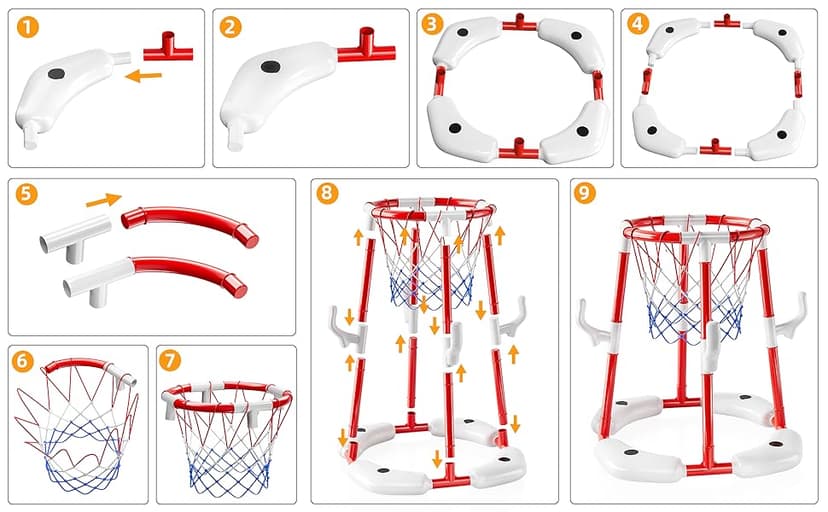 1

2

3

4

5

6

7

8

9