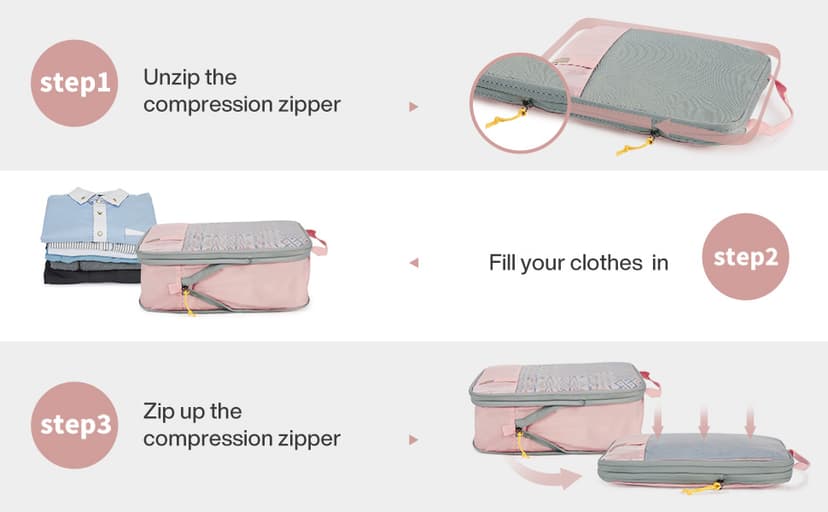 step1

Unzip the compression zipper

Fill your clothes in

step2

step3

Zip up the compression zipper