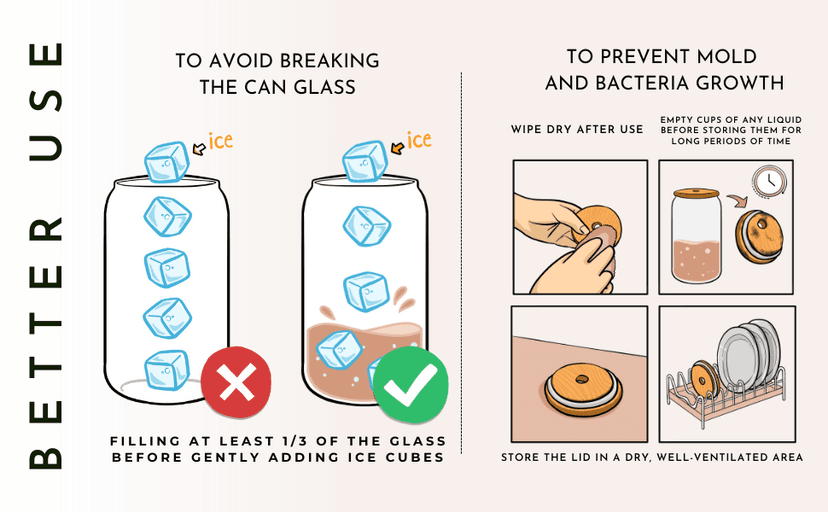 BETTER USE

TO AVOID BREAKING THE CAN GLASS

ice

ice

FILLING AT LEAST 1/3 OF THE GLASS BEFORE GENTLY ADDING ICE CUBES

TO PREVENT MOLD AND BACTERIA GROWTH

WIPE DRY AFTER USE

EMPTY CUPS OF ANY LIQUID BEFORE STORING THEM FOR LONG PERIODS OF TIME

STORE THE LID IN A DRY, WELL-VENTILATED AREA