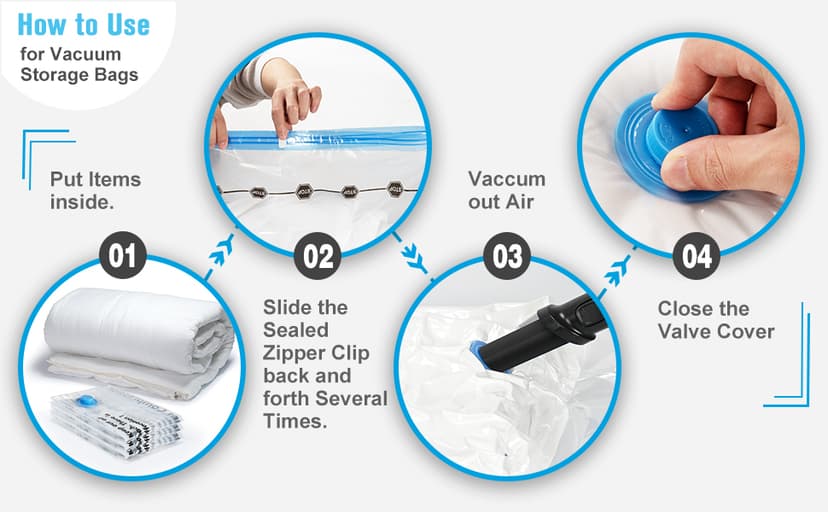 How to Use
for Vacuum Storage Bags

Put Items inside.

01

02

Slide the Sealed Zipper Clip back and forth Several Times.

Vaccum out Air

03

04

Close the Valve Cover