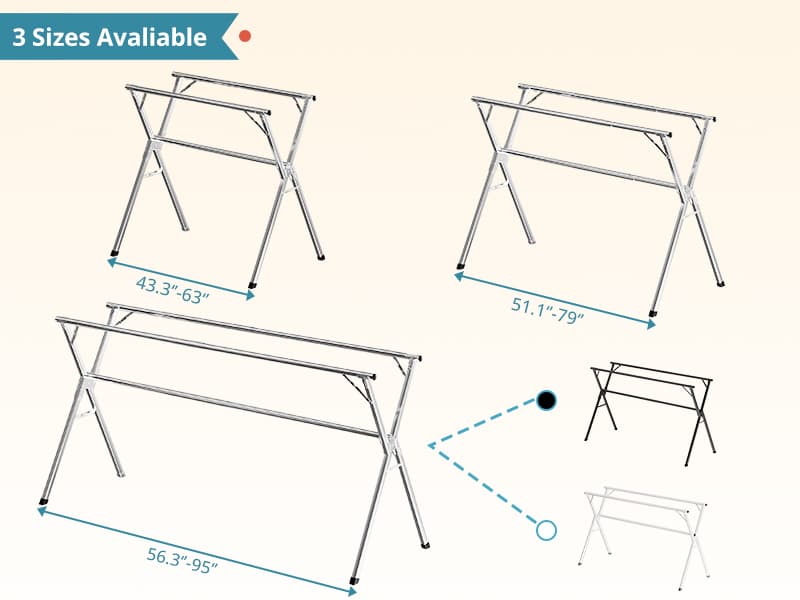 3 Sizes Avaliable

43.3"-63"

51.1"-79"

56.3"-95"