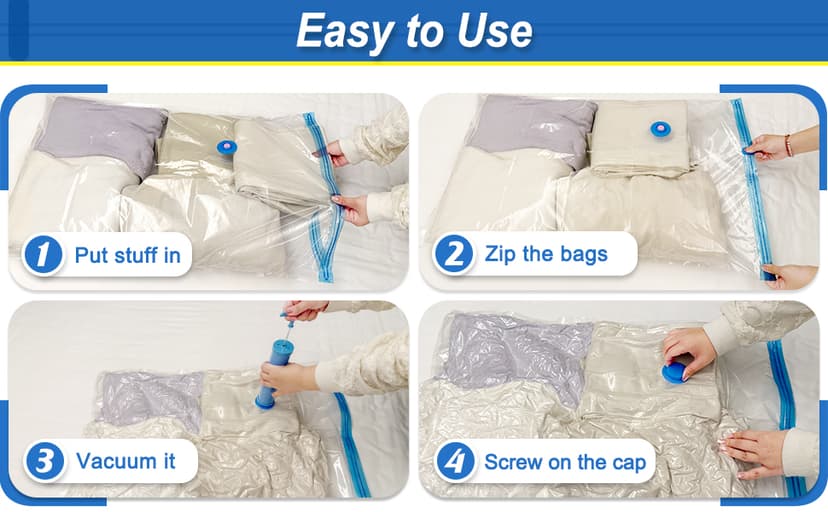 Easy to Use

1 Put stuff in

2 Zip the bags

3 Vacuum it

4 Screw on the cap