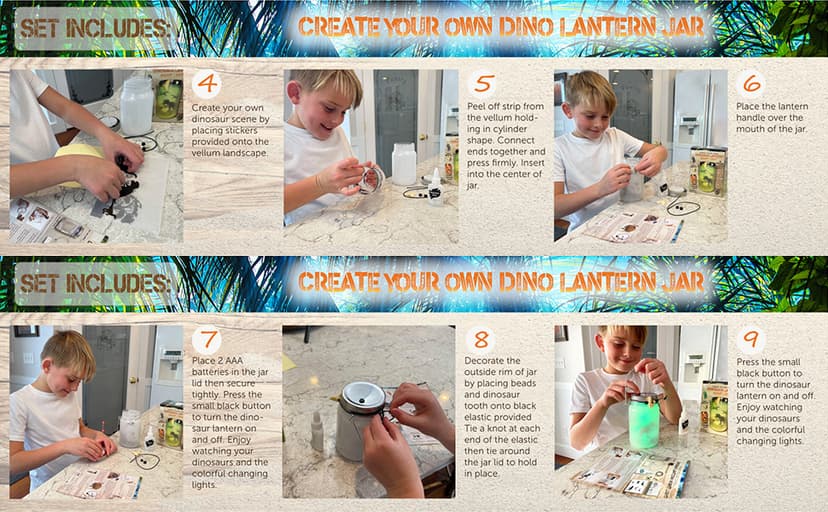 SET INCLUDES:

CREATE YOUR OWN DINO LANTERN JAR

4
Create your own dinosaur scene by placing stickers provided onto the vellum landscape.

5
Peel off strip from the vellum holding in cylinder shape. Connect ends together and press firmly. Insert into the center of jar.

6
Place the lantern handle over the mouth of the jar.

SET INCLUDES:

CREATE YOUR OWN DINO LANTERN JAR

7
Place 2 AAA batteries in the jar lid then secure tightly. Press the small black button to turn the dinosaur lantern on and off. Enjoy watching your dinosaurs and the colorful changing lights.

8
Decorate the outside rim of jar by placing beads and dinosaur tooth onto black elastic provided Tie a knot at each end of the elastic then tie around the jar lid to hold in place.

9
Press the small black button to turn the dinosaur lantern on and off. Enjoy watching your dinosaurs and the colorful changing lights.