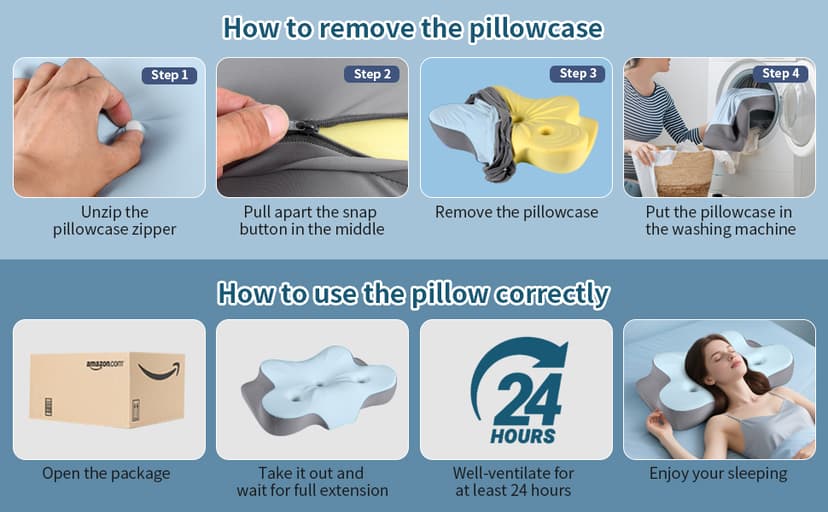 How to remove the pillowcase

Step 1

Unzip the pillowcase zipper

Step 2

Pull apart the snap button in the middle

Step 3

Remove the pillowcase

Step 4

Put the pillowcase in the washing machine

How to use the pillow correctly

amazon.com

Open the package

Take it out and wait for full extension

24 HOURS

Well-ventilate for at least 24 hours

Enjoy your sleeping