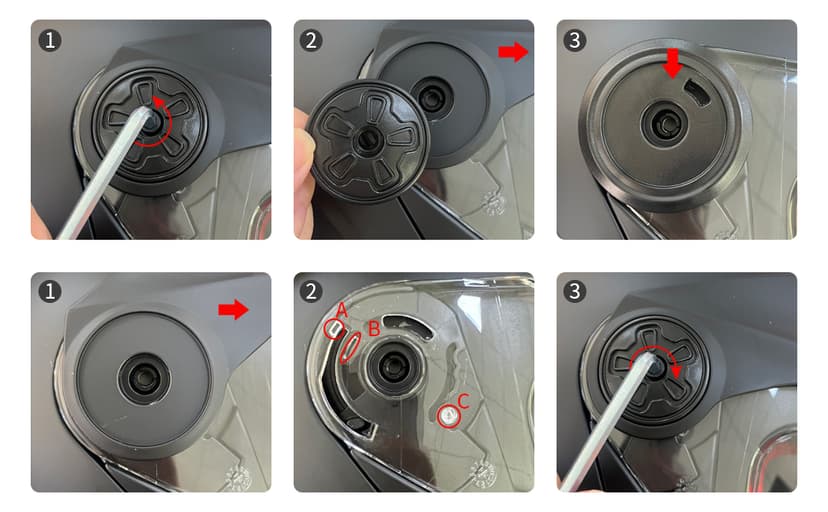 1

2

3

1

2

A

B

C

3