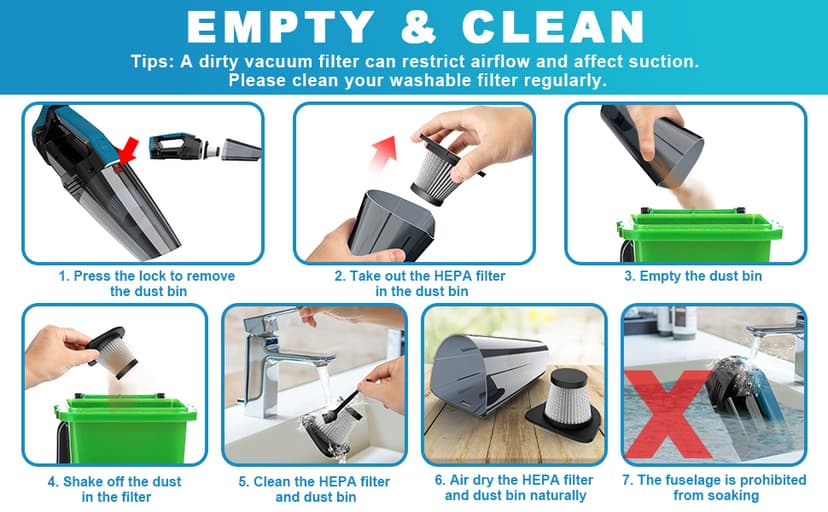 EMPTY & CLEAN

Tips: A dirty vacuum filter can restrict airflow and affect suction. Please clean your washable filter regularly.

1. Press the lock to remove the dust bin

2. Take out the HEPA filter in the dust bin

3. Empty the dust bin

4. Shake off the dust in the filter

5. Clean the HEPA filter and dust bin

6. Air dry the HEPA filter and dust bin naturally

7. The fuselage is prohibited from soaking