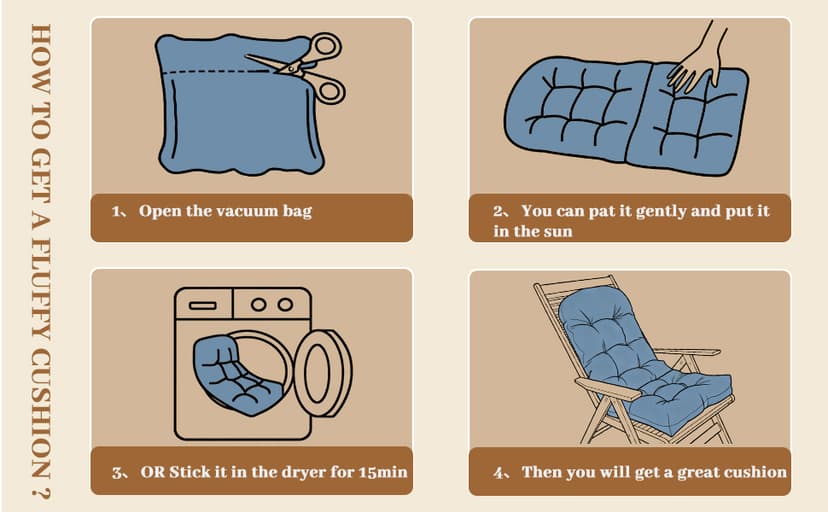 HOW TO GET A FLUFFY CUSHION ?

1、 Open the vacuum bag

2、 You can pat it gently and put it in the sun

3、 OR Stick it in the dryer for 15min

4、 Then you will get a great cushion