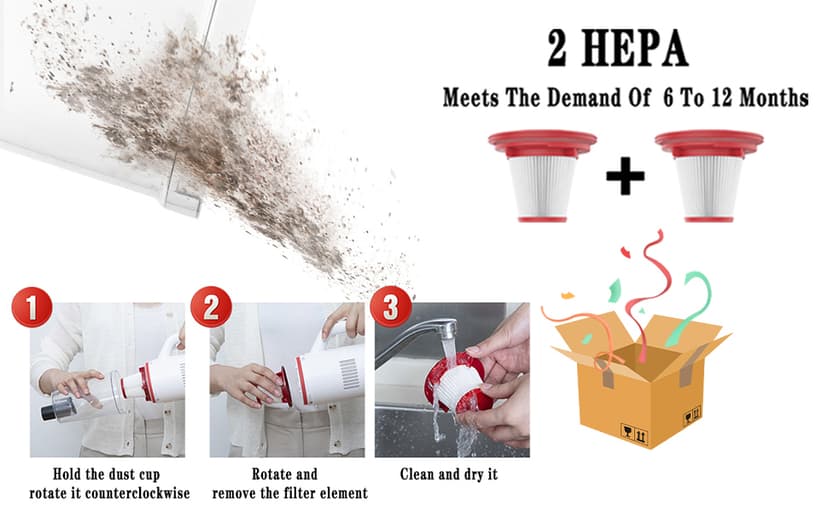 2 HEPA

Meets The Demand Of 6 To 12 Months

+

1

Hold the dust cup rotate it counterclockwise

2

Rotate and remove the filter element

3

Clean and dry it