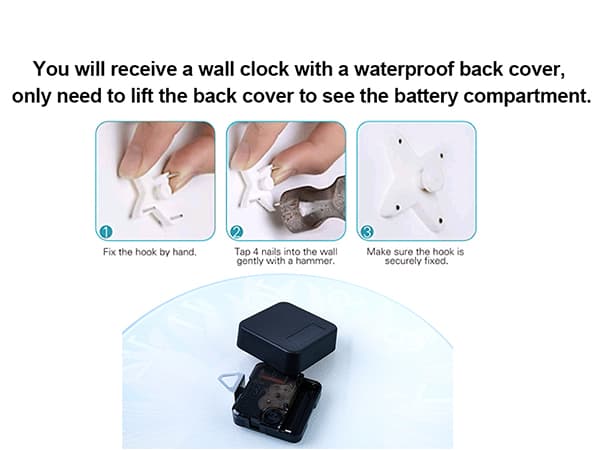 You will receive a wall clock with a waterproof back cover, only need to lift the back cover to see the battery compartment.

1
Fix the hook by hand.

2
Tap 4 nails into the wall gently with a hammer.

3
Make sure the hook is securely fixed.